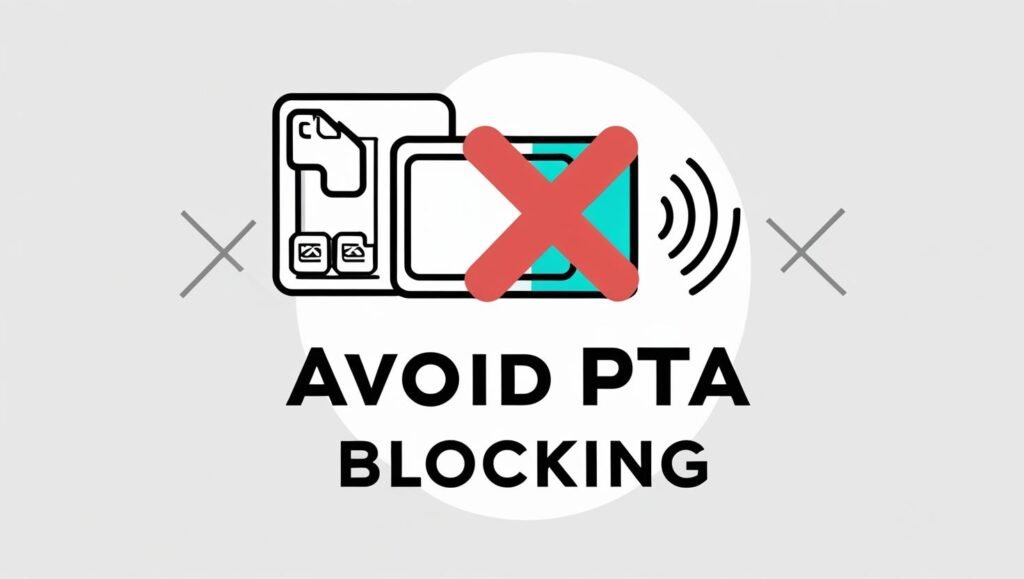 AVOID PTA
BLOCKING